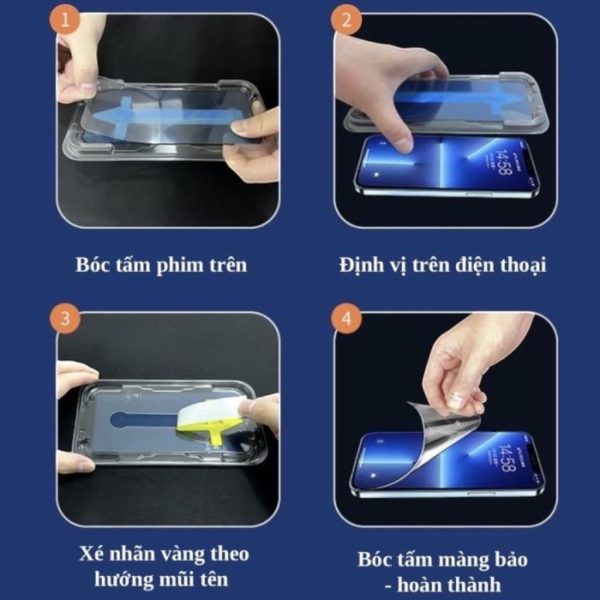 1

Bóc tấm phim trên

2

14:58

Định vị trên điện thoại

3

Xé nhãn vàng theo hướng mũi tên

4

14:58

Bóc tấm màng bảo - hoàn thành